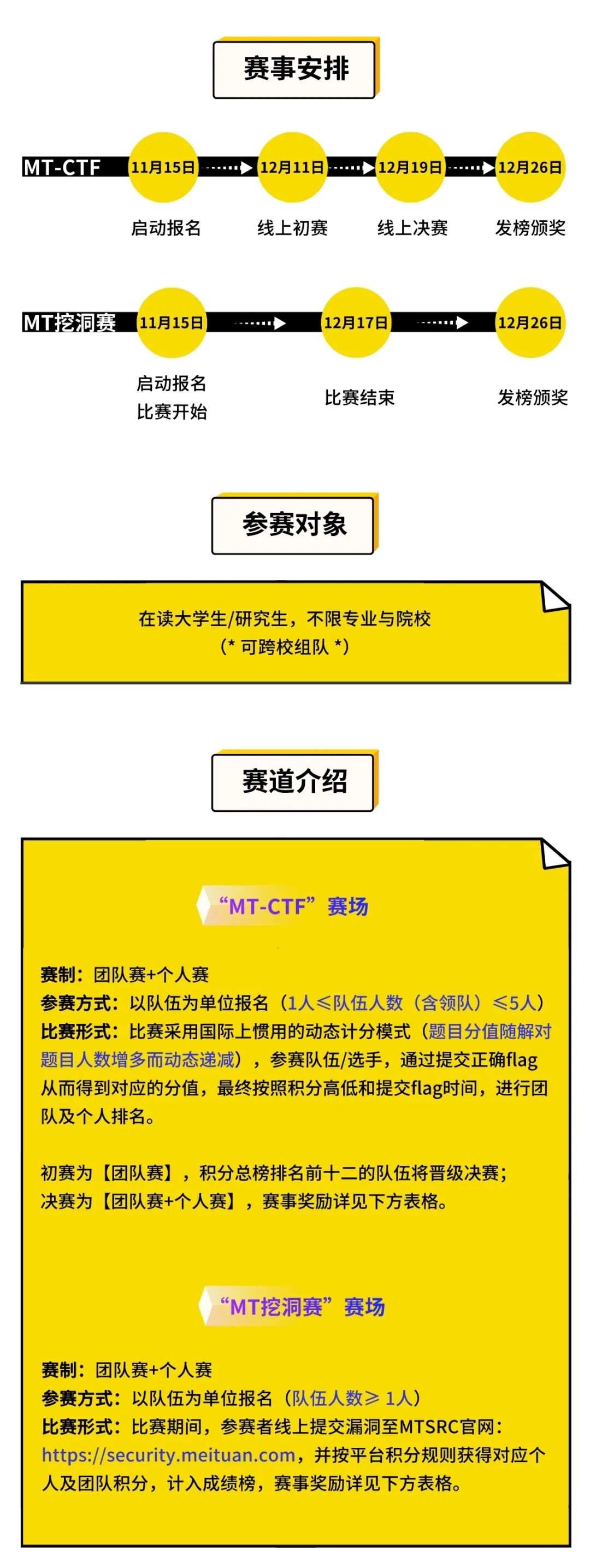 赛事安排

MT-CTF

11月15日
启动报名

12月11日
线上初赛

12月19日
线上决赛

12月26日
发榜颁奖

MT挖洞赛

11月15日
启动报名
比赛开始

12月17日
比赛结束

12月26日
发榜颁奖

参赛对象

在读大学生/研究生，不限专业与院校
（* 可跨校组队 *）

赛道介绍

“MT-CTF”赛场

赛制：团队赛+个人赛
参赛方式：以队伍为单位报名（1人≤队伍人数（含领队）≤5人）
比赛形式：比赛采用国际上惯用的动态计分模式（题目分值随解对题目人数增多而动态递减），参赛队伍/选手，通过提交正确flag从而得到对应的分值，最终按照积分高低和提交flag时间，进行团队及个人排名。

初赛为【团队赛】，积分总榜排名前十二的队伍将晋级决赛；
决赛为【团队赛+个人赛】，赛事奖励详见下方表格。

“MT挖洞赛”赛场

赛制：团队赛+个人赛
参赛方式：以队伍为单位报名（队伍人数≥1人）
比赛形式：比赛期间，参赛者线上提交漏洞至MTSRC官网：https://security.meituan.com，并按平台积分规则获得对应个人及团队积分，计入成绩榜，赛事奖励详见下方表格。